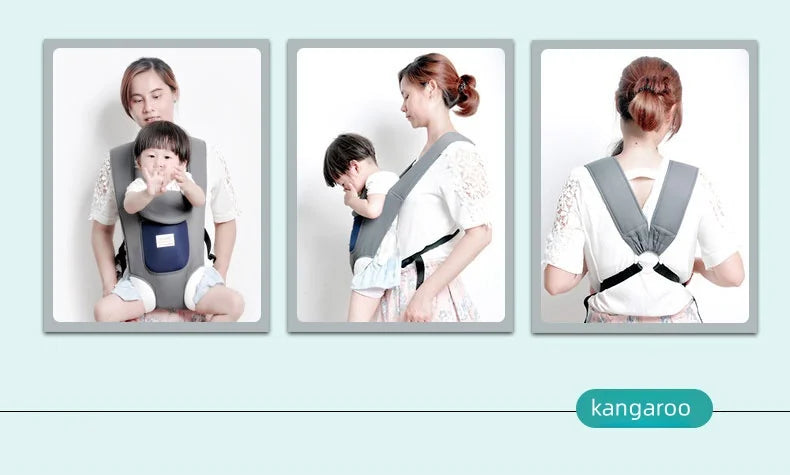 kangaroo